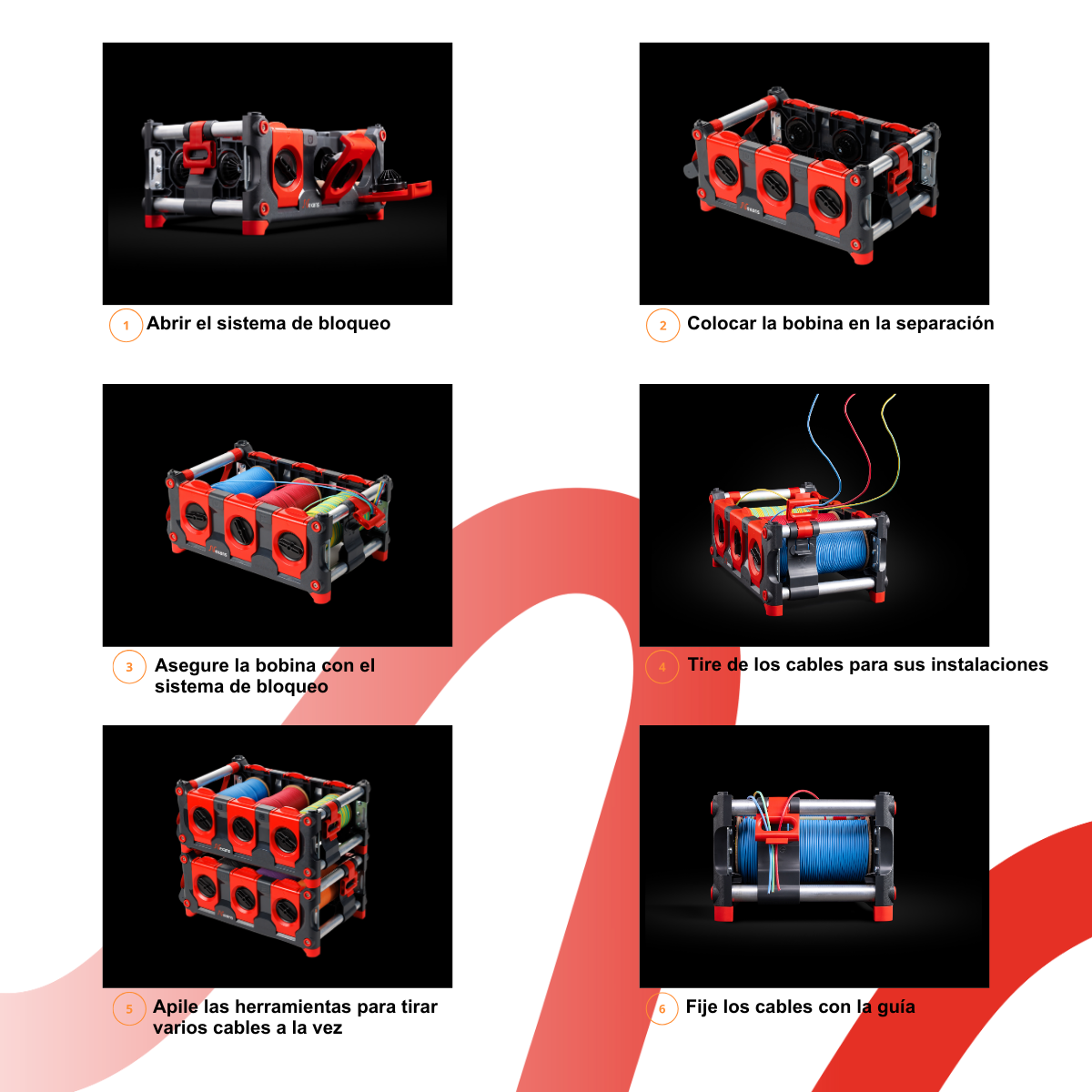 1 Abrir el sistema de bloqueo

2 Colocar la bobina en la separación

3 Asegure la bobina con el sistema de bloqueo

4 Tire de los cables para sus instalaciones

5 Apile las herramientas para tirar varios cables a la vez

6 Fije los cables con la guía